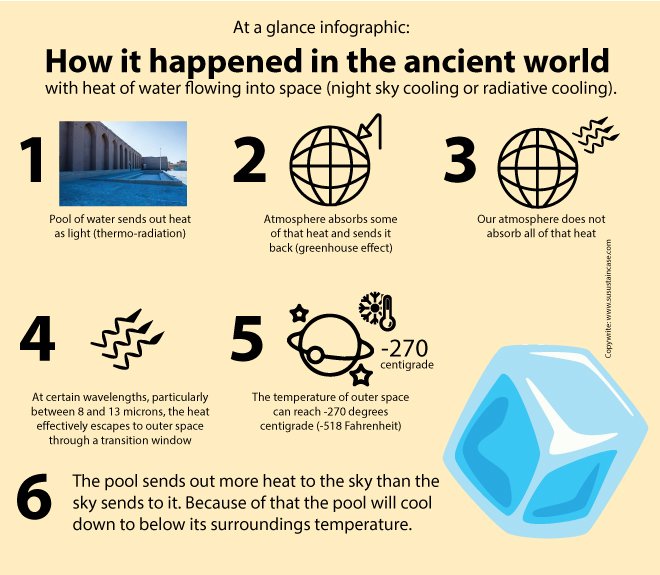 At a glance infographic:

How it happened in the ancient world

with heat of water flowing into space (night sky cooling or radiative cooling).

1

Pool of water sends out heat as light (thermo-radiation)

2

Atmosphere absorbs some of that heat and sends it back (greenhouse effect)

3

Our atmosphere does not absorb all of that heat

Copywrite: www.susustaincase.com

4

At certain wavelengths, particularly between 8 and 13 microns, the heat effectively escapes to outer space through a transition window

5

-270 centigrade

The temperature of outer space can reach -270 degrees centigrade (-518 Fahrenheit)

6

The pool sends out more heat to the sky than the sky sends to it. Because of that the pool will cool down to below its surroundings temperature.