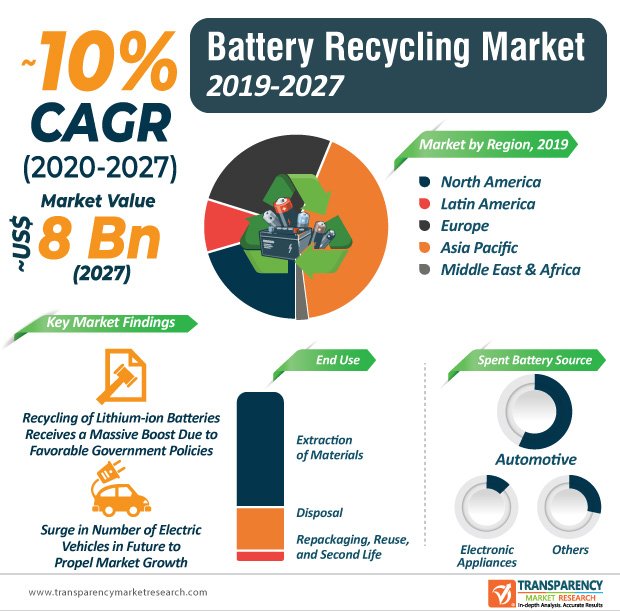 ~10% CAGR (2020-2027)

Market Value

~US$ 8 Bn (2027)

Battery Recycling Market 2019-2027

Market by Region, 2019

North America
Latin America
Europe
Asia Pacific
Middle East & Africa

Key Market Findings

Recycling of Lithium-ion Batteries Receives a Massive Boost Due to Favorable Government Policies

Surge in Number of Electric Vehicles in Future to Propel Market Growth

End Use

Extraction of Materials
Disposal
Repackaging, Reuse, and Second Life

Spent Battery Source

Automotive
Electronic Appliances
Others

www.transparencymarketresearch.com

TRANSPARENCY MARKET RESEARCH In-depth Analysis. Accurate Results