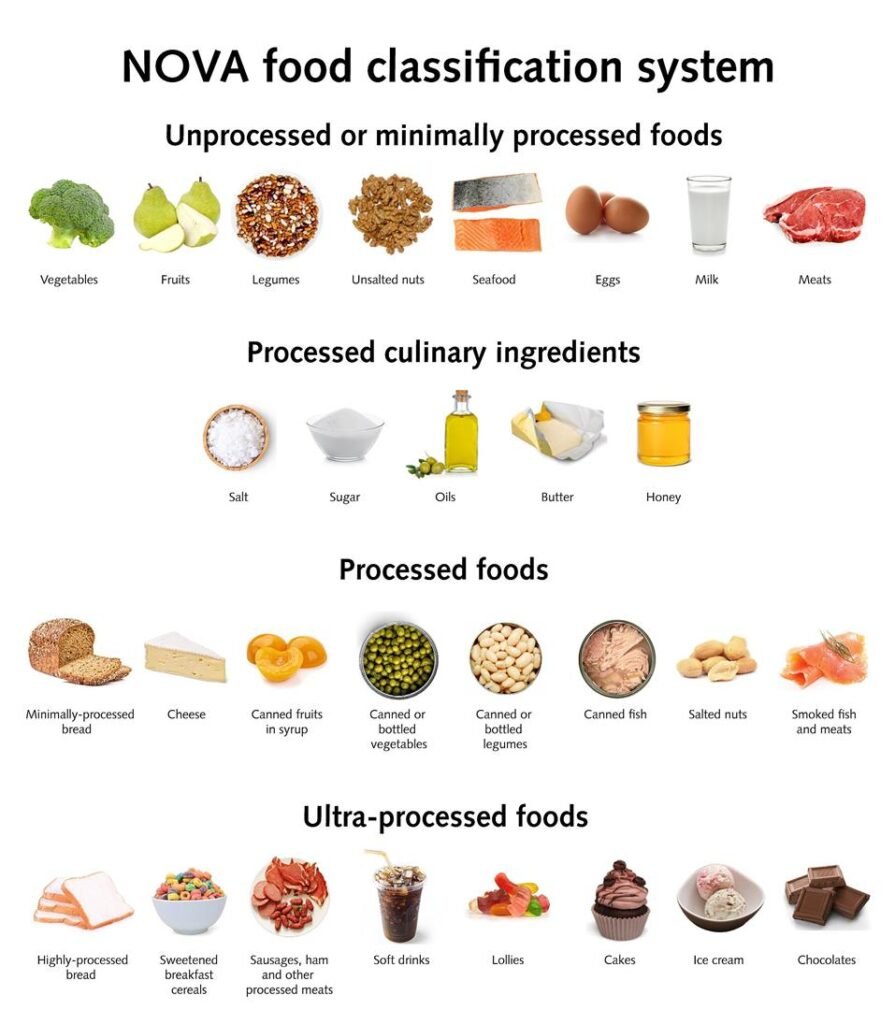 NOVA food classification system

Unprocessed or minimally processed foods

Vegetables Fruits Legumes Unsalted nuts Seafood Eggs Milk Meats

Processed culinary ingredients

Salt Sugar Oils Butter Honey

Processed foods

Minimally-processed bread Cheese Canned fruits in syrup Canned or bottled vegetables Canned or bottled legumes Canned fish Salted nuts Smoked fish and meats

Ultra-processed foods

Highly-processed bread Sweetened breakfast cereals Sausages, ham and other processed meats Soft drinks Lollies Cakes Ice cream Chocolates